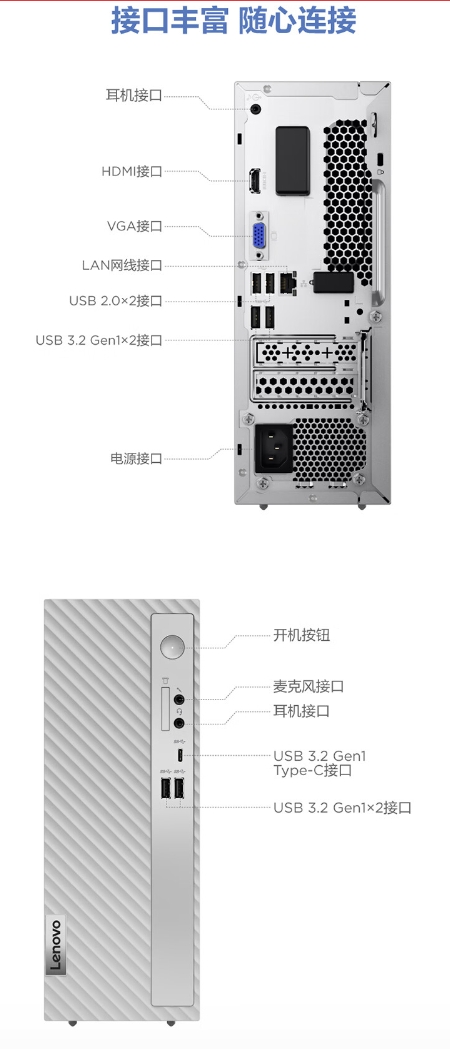 接口丰富 随心连接

耳机接口
HDMI接口
VGA接口
LAN网线接口
USB 2.0×2接口
USB 3.2 Gen1×2接口
电源接口

开机按钮
麦克风接口
耳机接口
USB 3.2 Gen1 Type-C接口
USB 3.2 Gen1×2接口

Lenovo